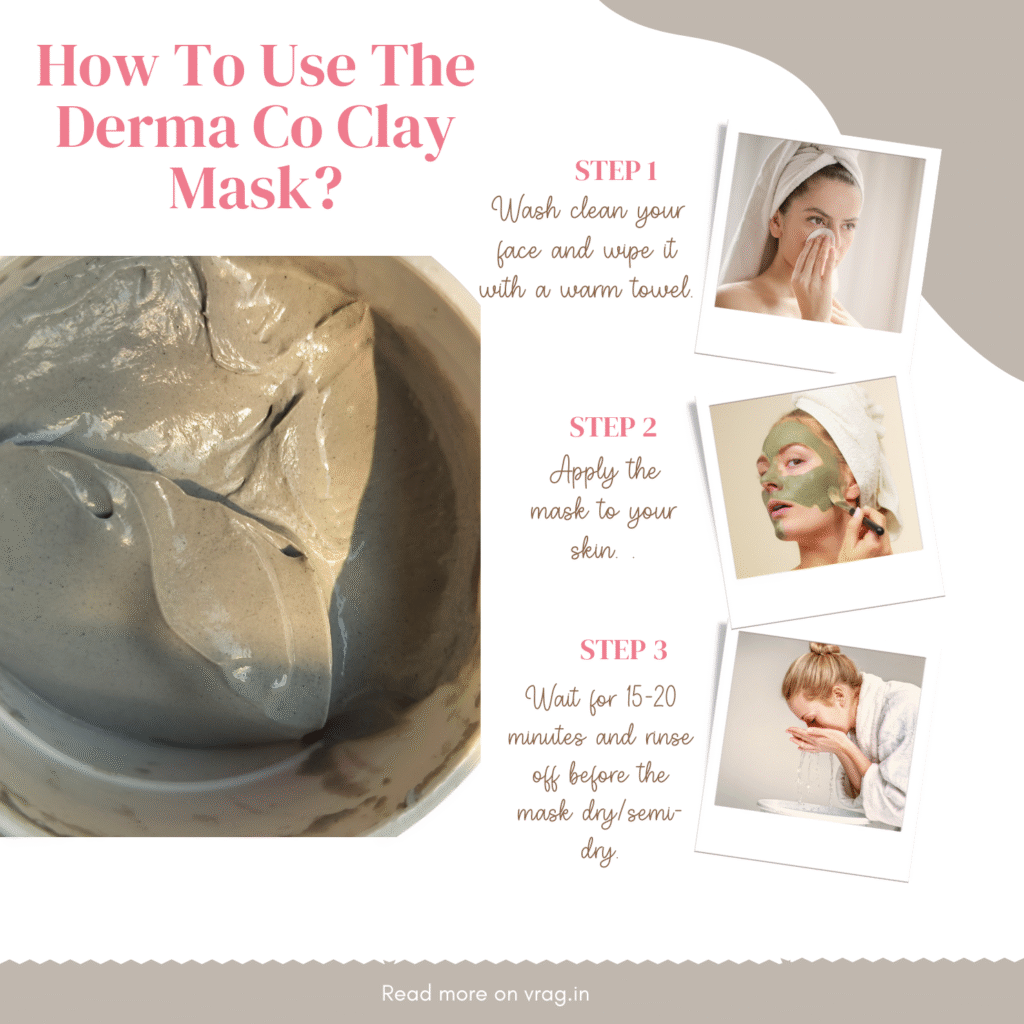 How To Use The Derma Co Clay Mask?

STEP 1
Wash clean your face and wipe it with a warm towel.

STEP 2
Apply the mask to your skin. .

STEP 3
Wait for 15-20 minutes and rinse off before the mask dry/semi-dry.

Read more on vrag.in