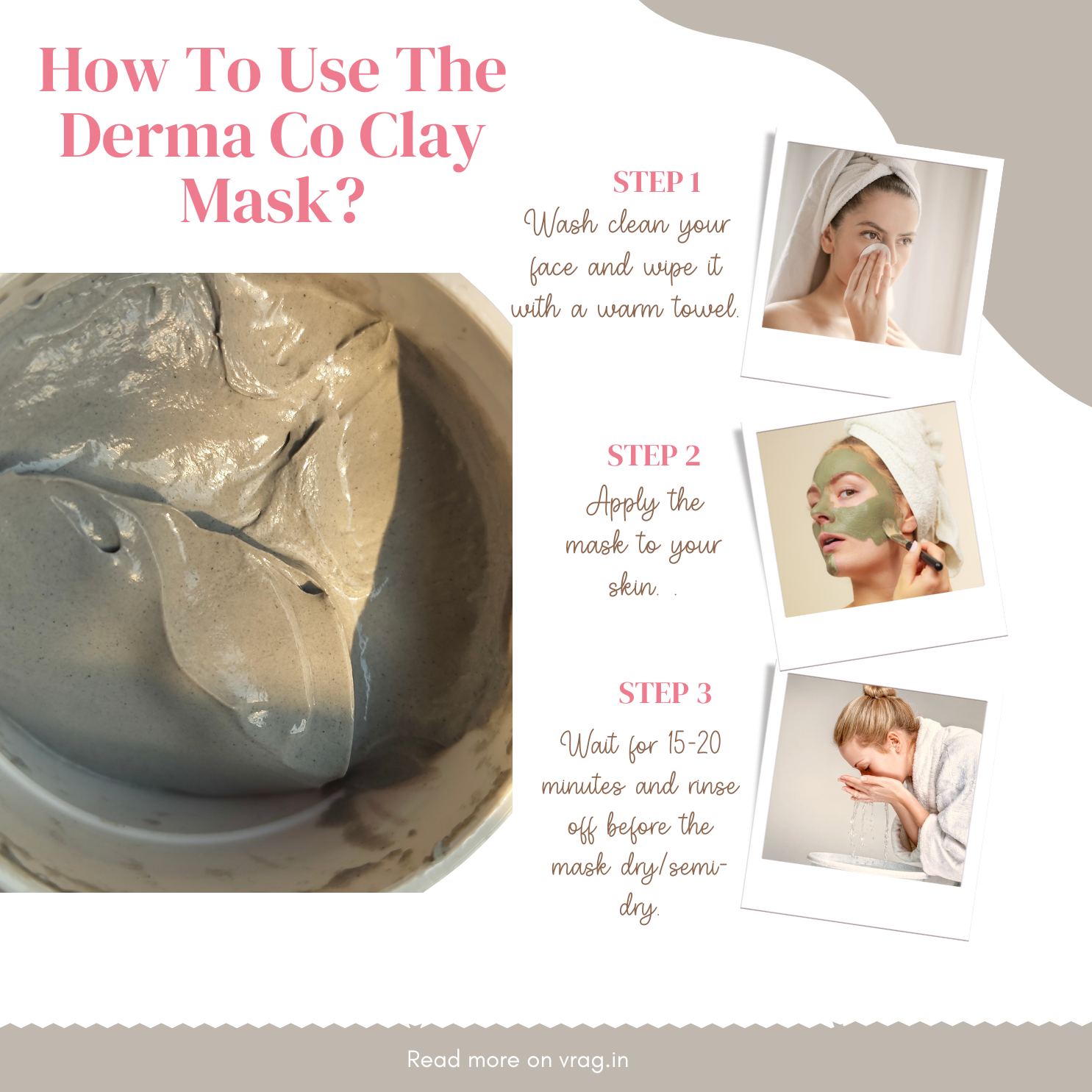 How To Use The Derma Co Clay Mask?

STEP 1
Wash clean your face and wipe it with a warm towel.

STEP 2
Apply the mask to your skin. .

STEP 3
Wait for 15-20 minutes and rinse off before the mask dry/semi-dry.

Read more on vrag.in